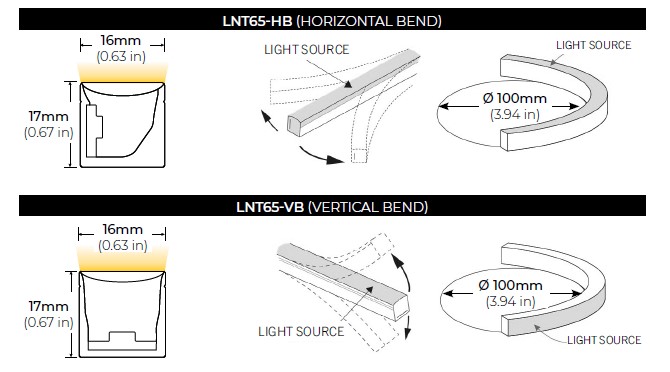 LNT65-HB (HORIZONTAL BEND)

16mm
(0.63 in)

17mm
(0.67 in)

LIGHT SOURCE

LIGHT SOURCE

Ø 100mm
(3.94 in)

LNT65-VB (VERTICAL BEND)

16mm
(0.63 in)

17mm
(0.67 in)

LIGHT SOURCE

Ø 100mm
(3.94 in)

LIGHT SOURCE